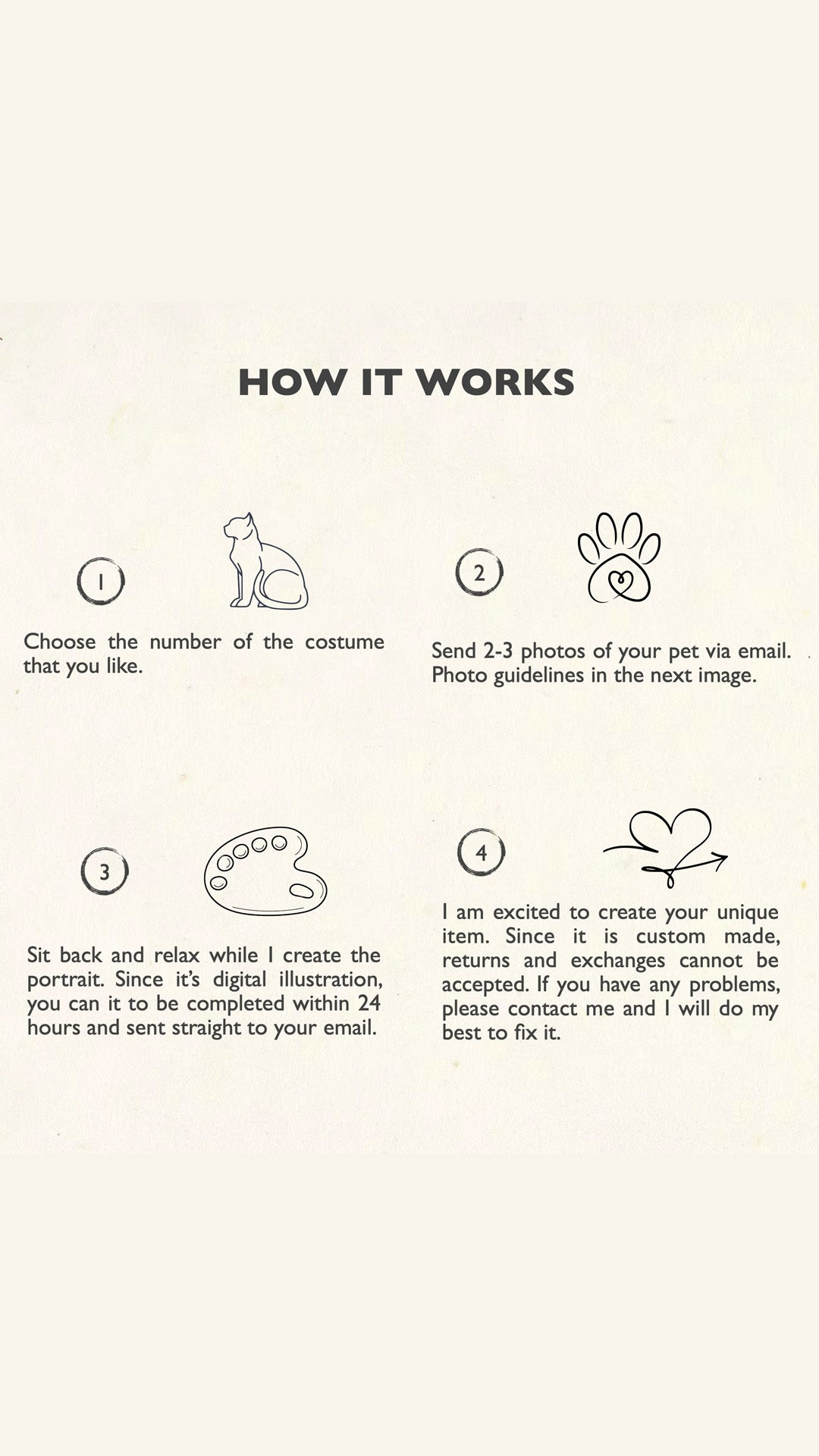 HOW IT WORKS

1

Choose the number of the costume that you like.

2

Send 2-3 photos of your pet via email. Photo guidelines in the next image.

3

Sit back and relax while I create the portrait. Since it's digital illustration, you can it to be completed within 24 hours and sent straight to your email.

4

I am excited to create your unique item. Since it is custom made, returns and exchanges cannot be accepted. If you have any problems, please contact me and I will do my best to fix it.